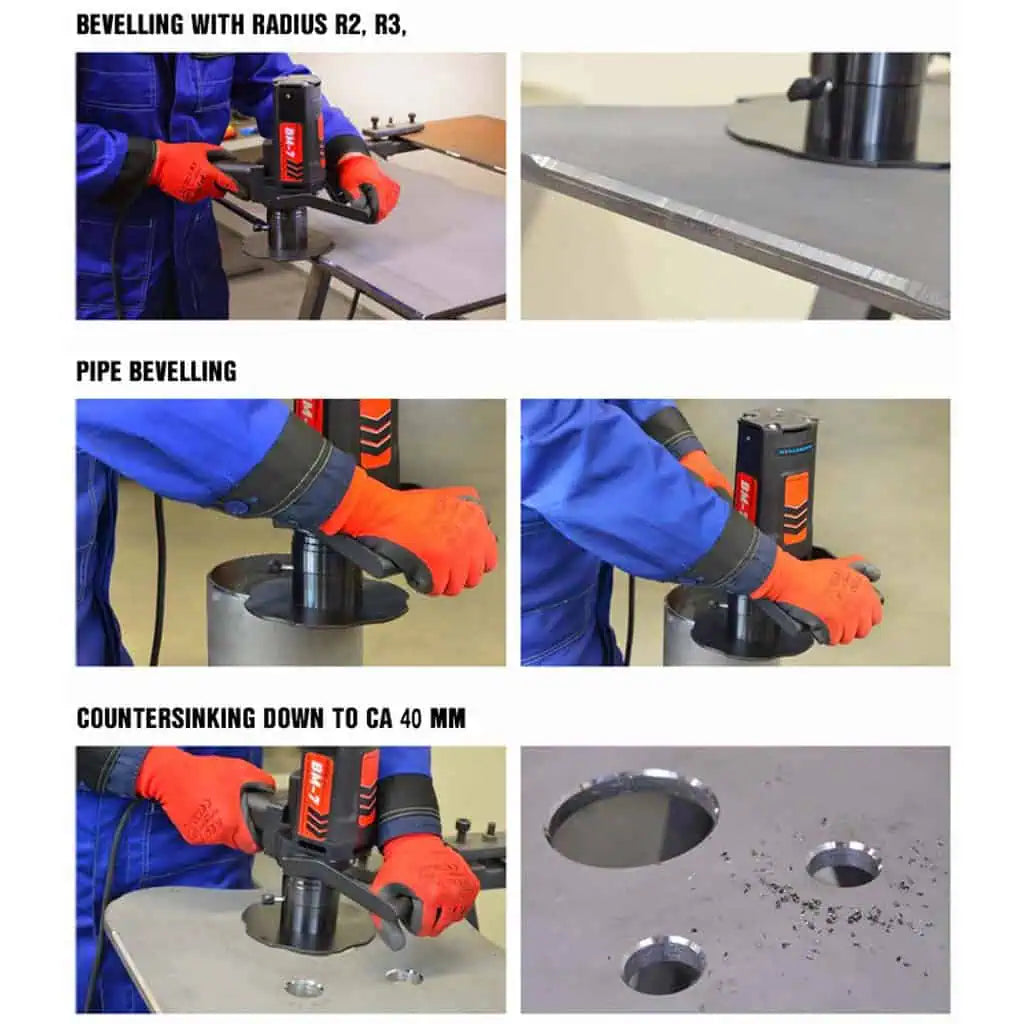 BEVELLING WITH RADIUS R2, R3,

BM-7

PIPE BEVELLING

COUNTERSINKING DOWN TO CA 40 MM

BM-7